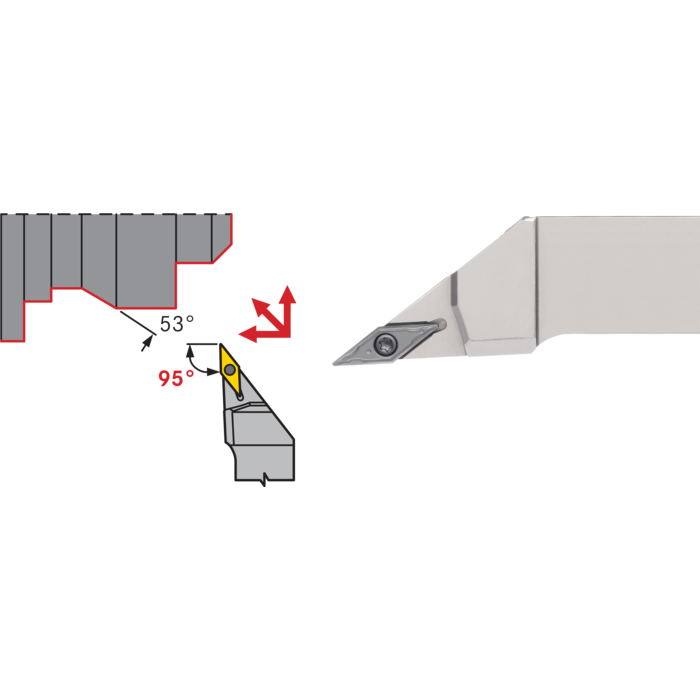 53°
95°